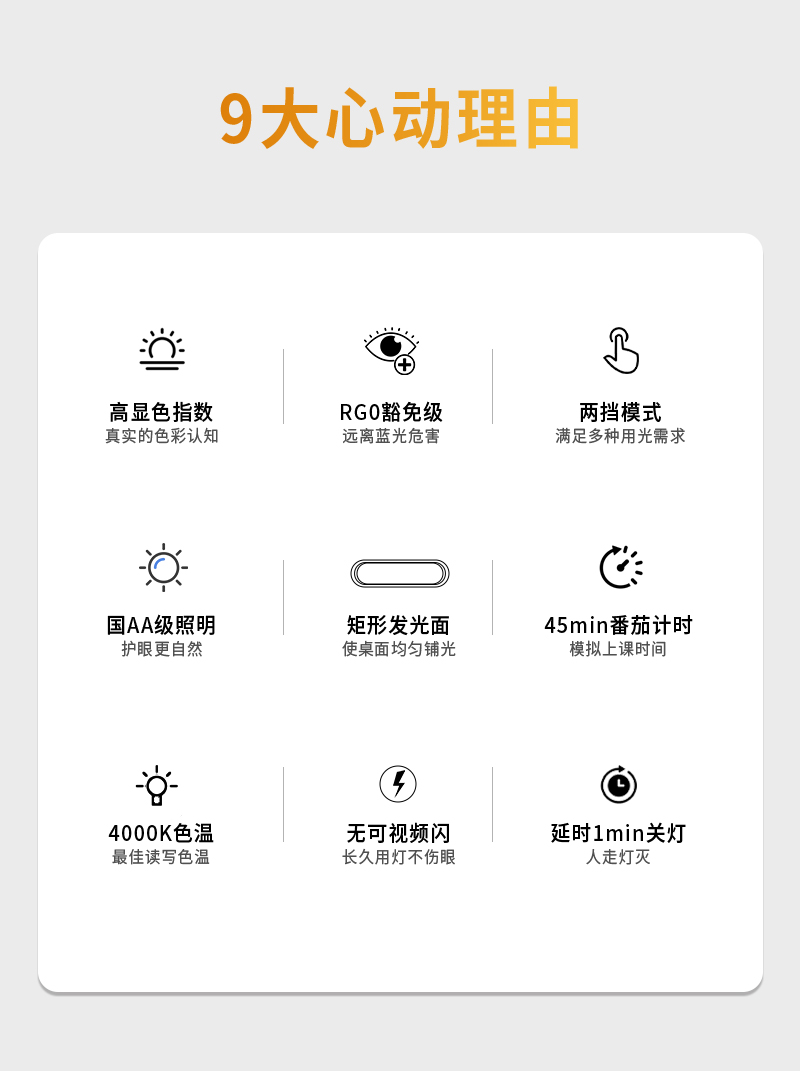 9大心动理由

高显色指数
真实的色彩认知

RG0豁免级
远离蓝光危害

两挡模式
满足多种用光需求

国AA级照明
护眼更自然

矩形发光面
使桌面均匀铺光

45min番茄计时
模拟上课时间

4000K色温
最佳读写色温

无可视频闪
长久用灯不伤眼

延时1min关灯
人走灯灭